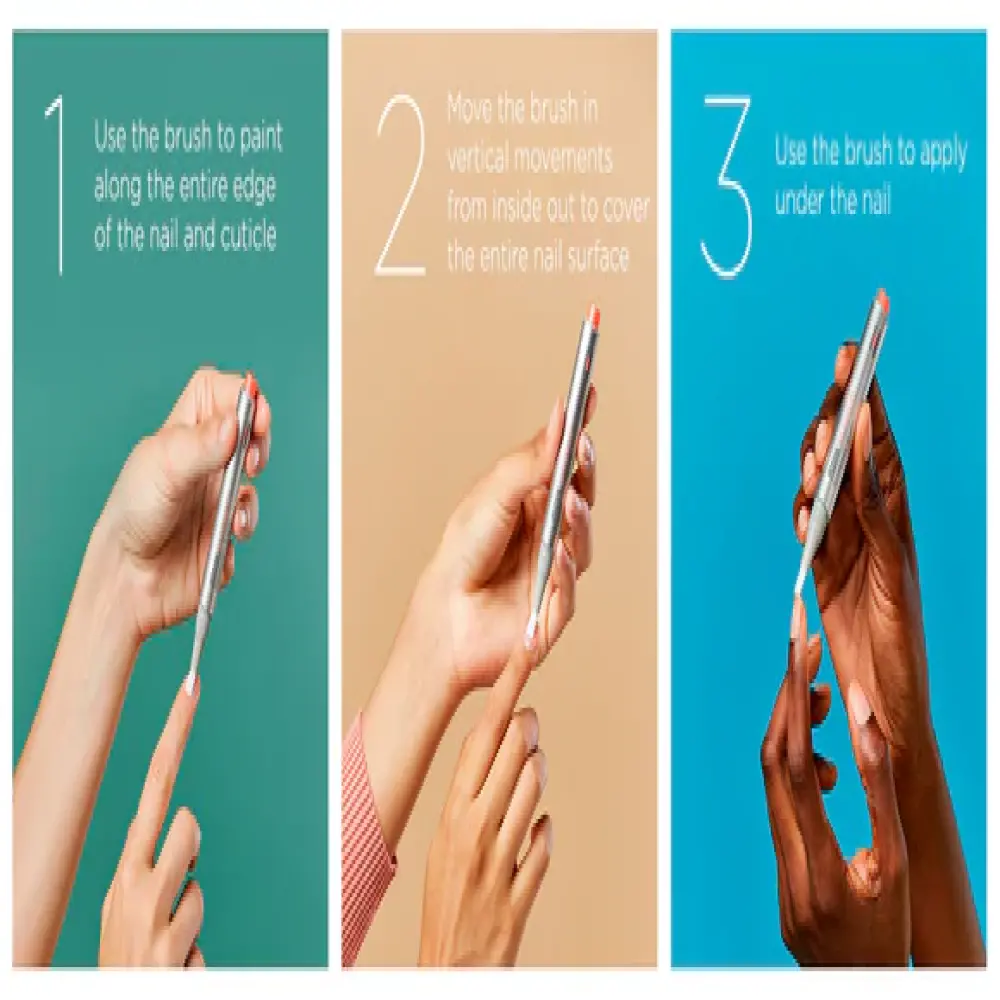 1

Use the brush to paint along the entire edge of the nail and cuticle

2

Move the brush in vertical movements from inside out to cover the entire nail surface

3

Use the brush to apply under the nail